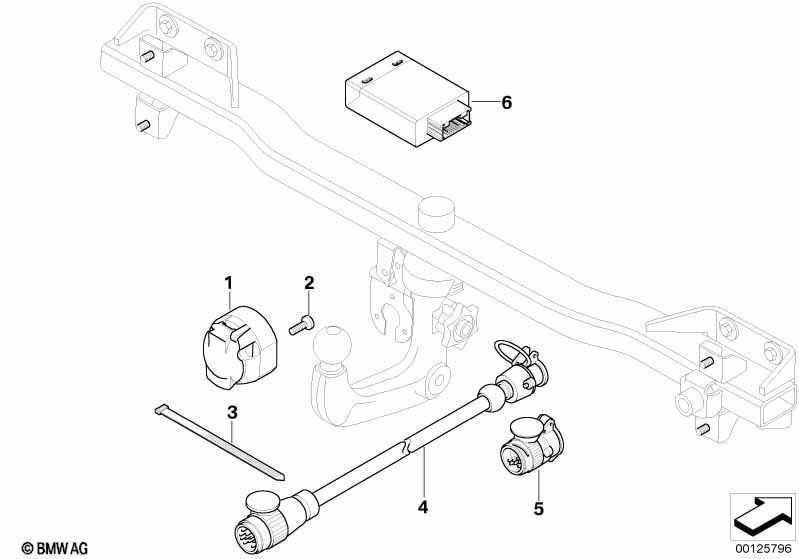 6

1

2

3

4

5

© BMW AG

00125796