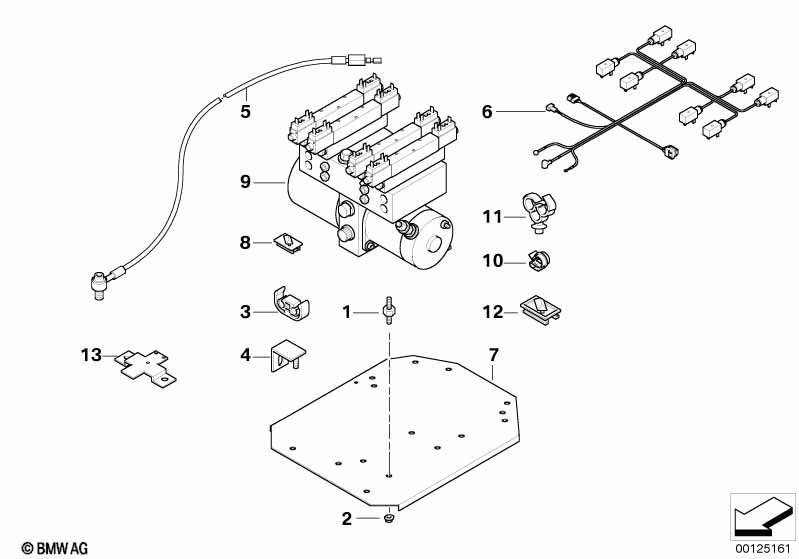 5
6
9
11
8
10
3
1
12
13
4
7
2
© BMW AG
00125161