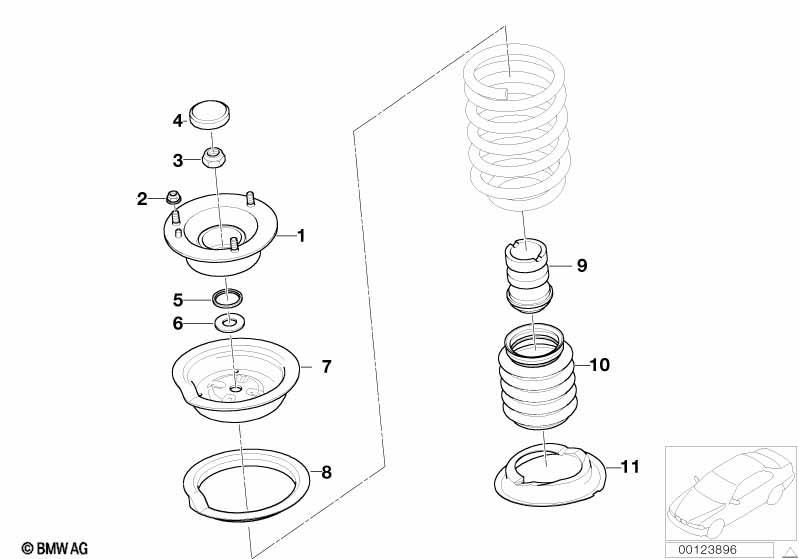 4
3
2
1
5
6
7
8
9
10
11
© BMW AG
00123896