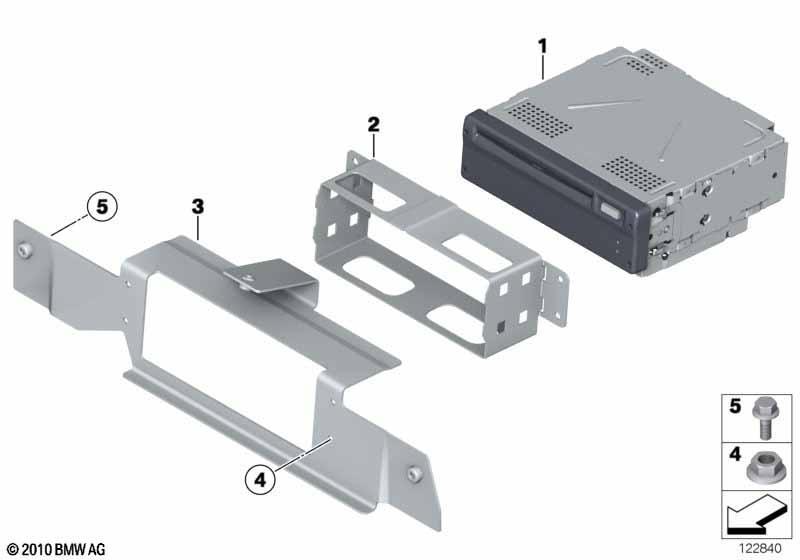 1
2
5
3
4
5
4
© 2010 BMW AG
122840