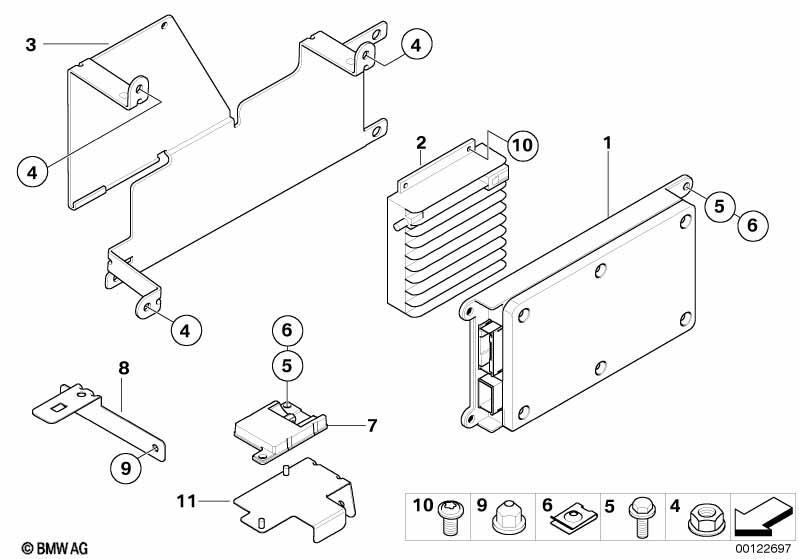 3
4
4
2
10
1
5
6
4
6
5
8
7
9
11
10 9 6 5 4
© BMW AG
00122697