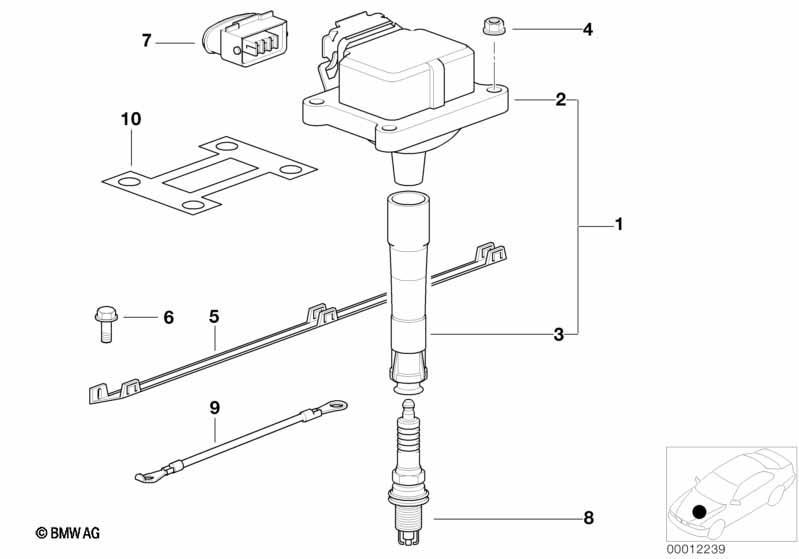 7
4
2
10
1
6
5
3
9
8
© BMW AG
00012239