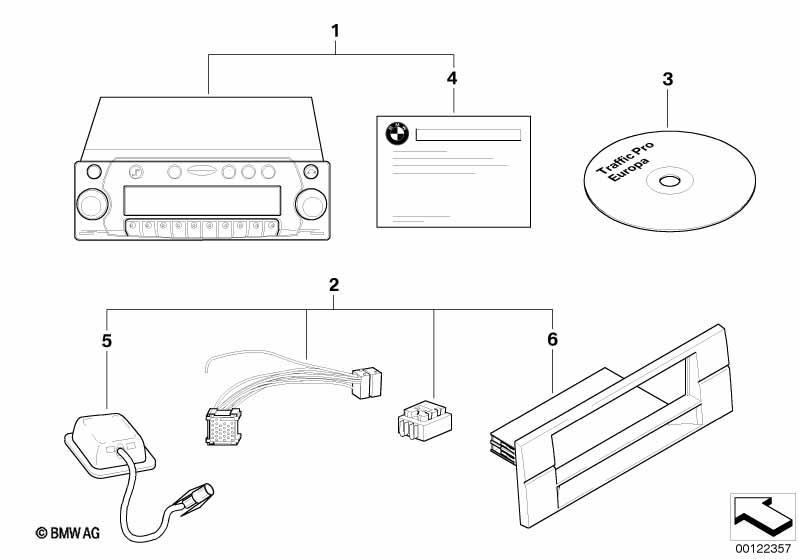 1
4
3
Traffic Pro
Europa
2
5
6
© BMW AG
00122357