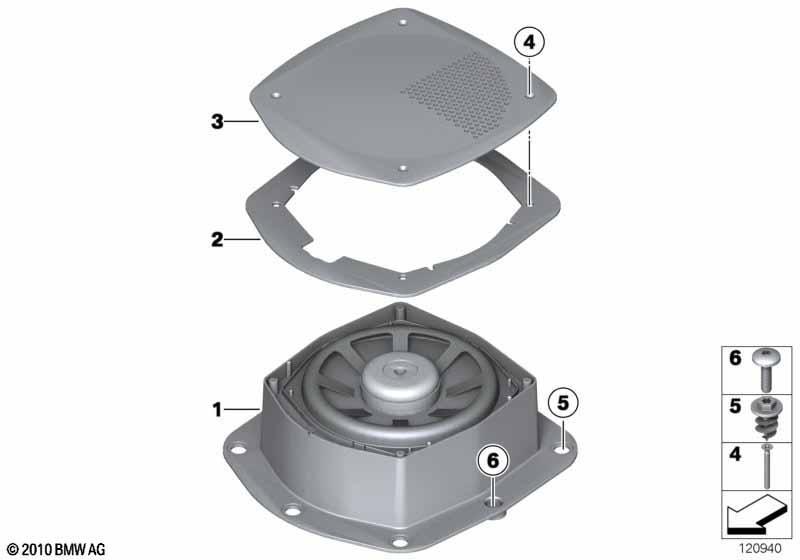 4
3
2
1
5
6
6
5
4
© 2010 BMW AG
120940