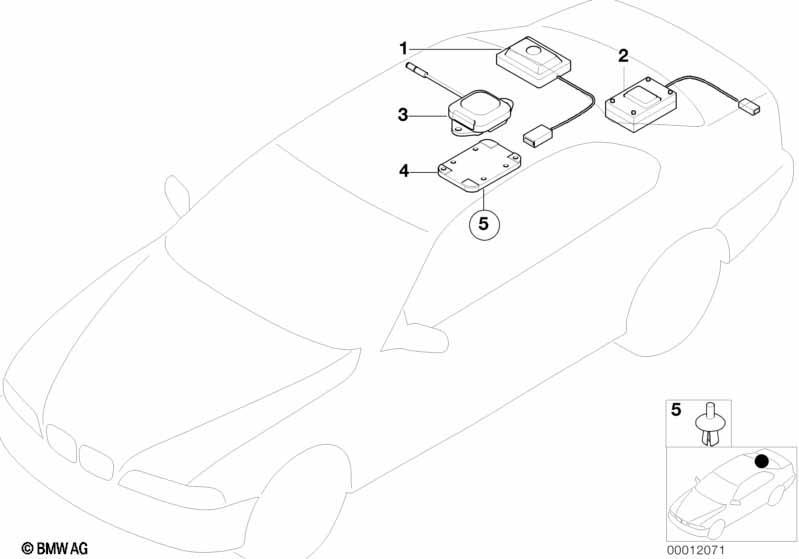 1
2
3
4
5
5
© BMW AG
00012071