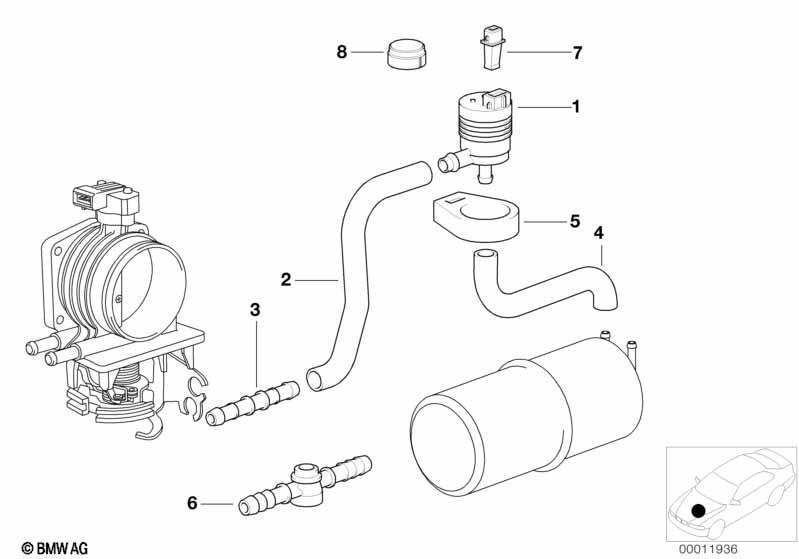 8
7
1
5
4
2
3
6
© BMW AG
00011936