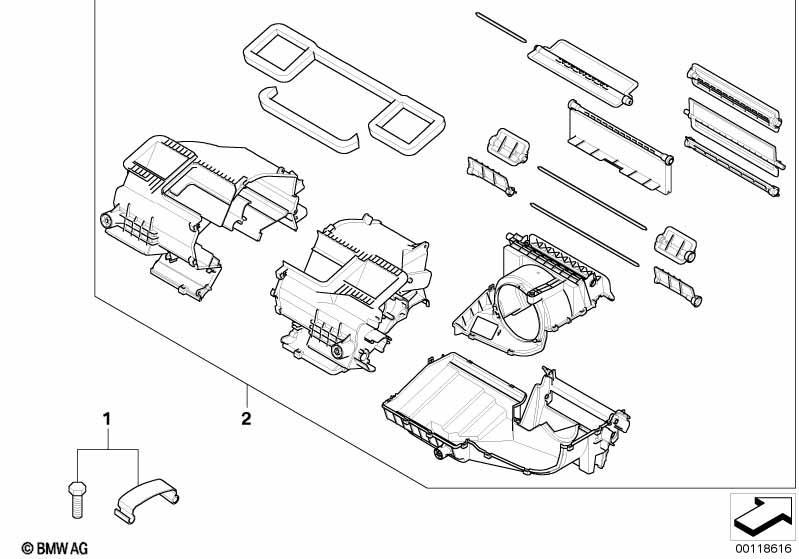 1

2

© BMW AG

00118616