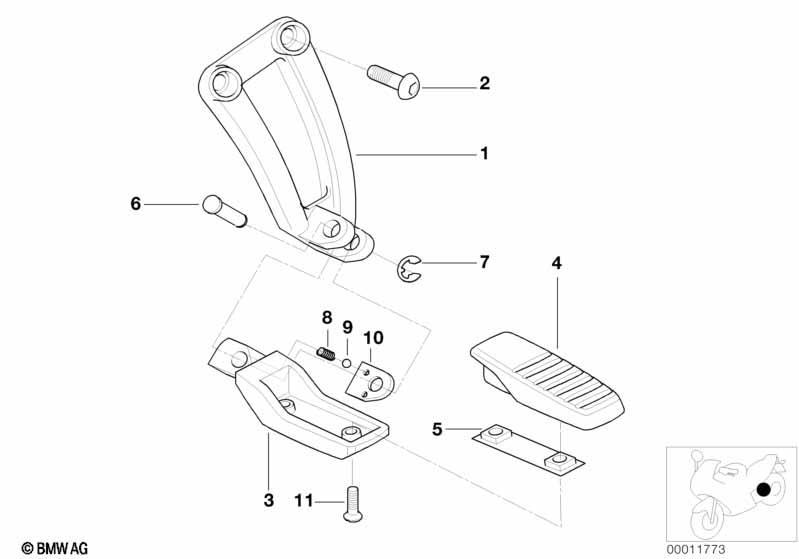 2

1

6

7

4

8

9

10

5

3

11

© BMW AG

00011773