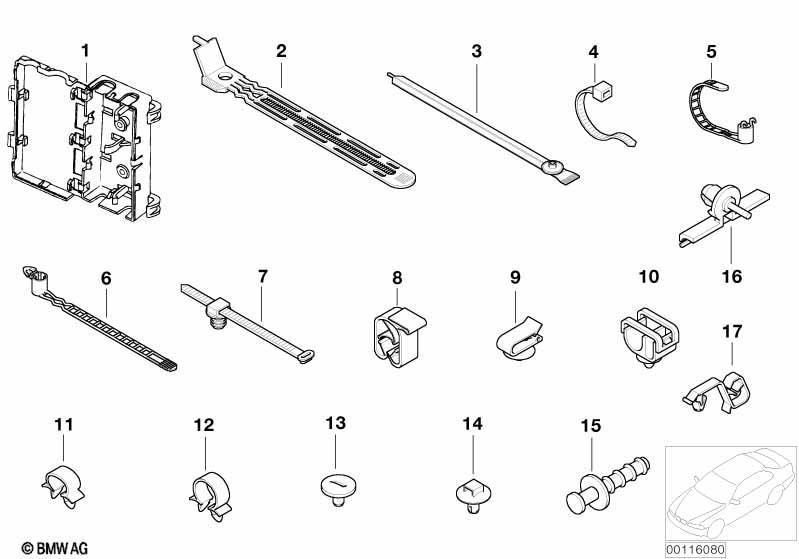 1
2
3
4
5
16
6
7
8
9
10
17
11
12
13
14
15
© BMW AG
00116080