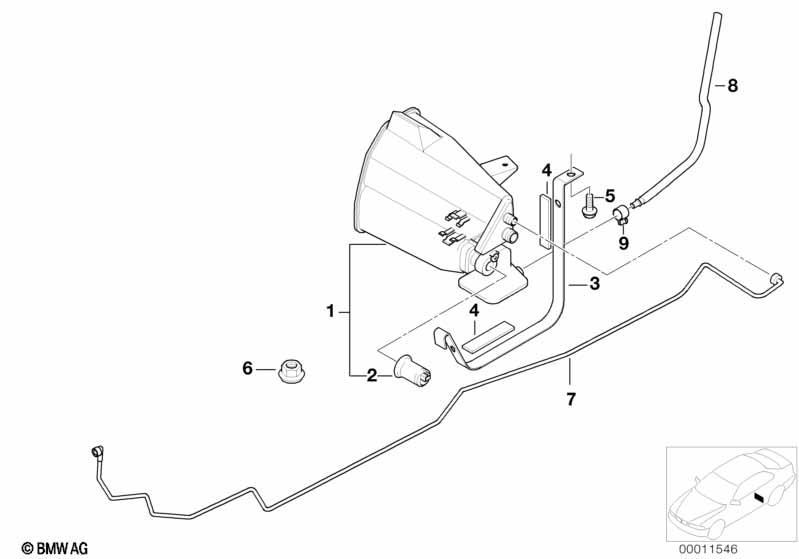 8
4
5
9
3
1
4
6
2
7
© BMW AG
00011546