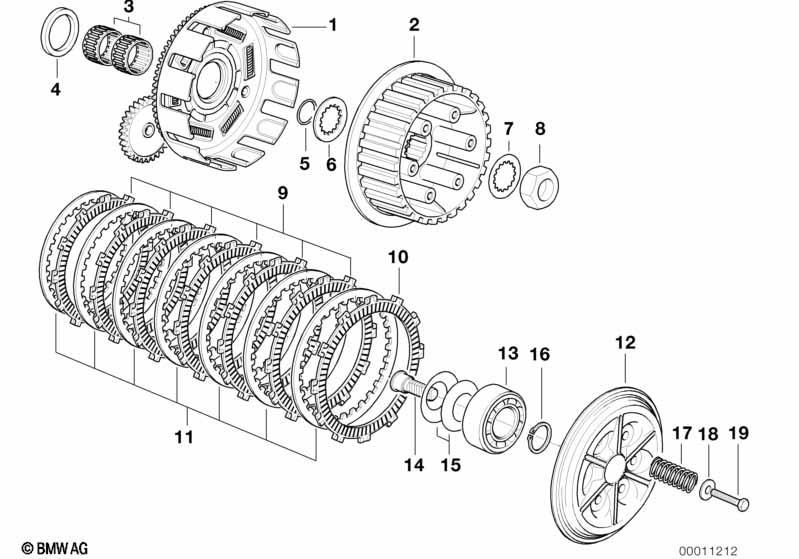 3
1
2
4
5
6
7
8
9
10
13
16
12
11
14
15
17
18
19
© BMW AG
00011212