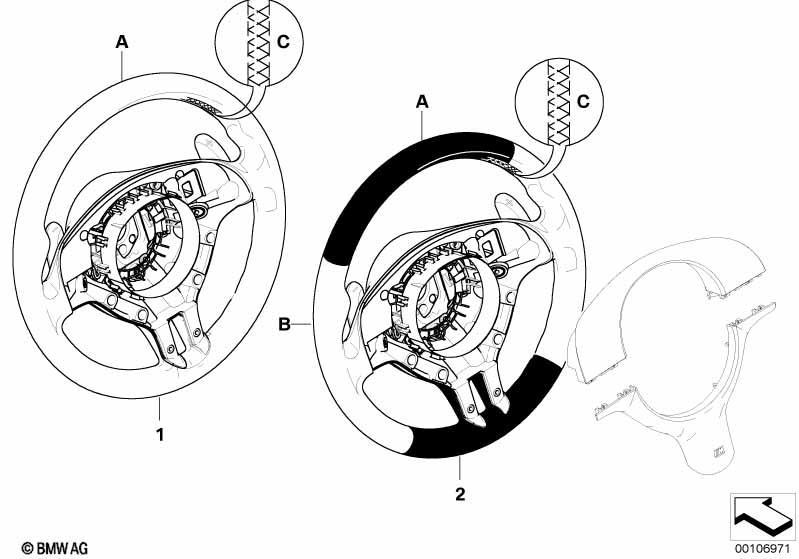 A

C

A

C

B

1

2

© BMW AG

00106971