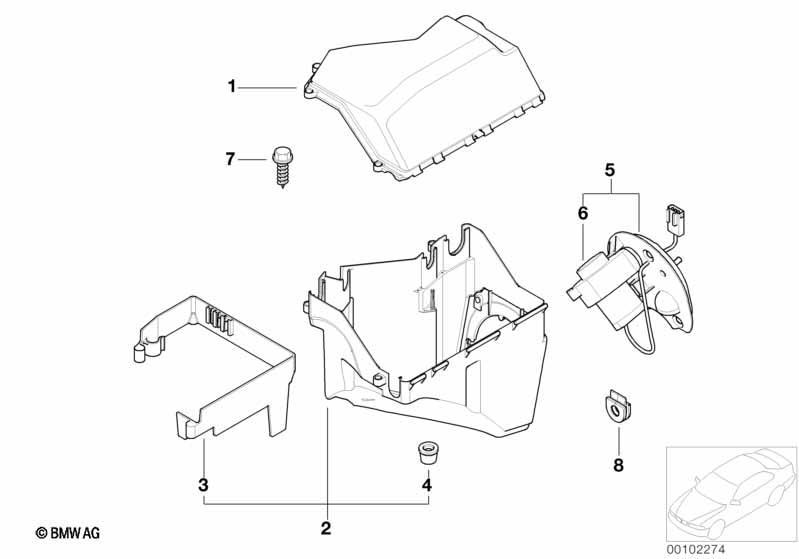 1

7

5

6

3

4

2

8

© BMW AG

00102274