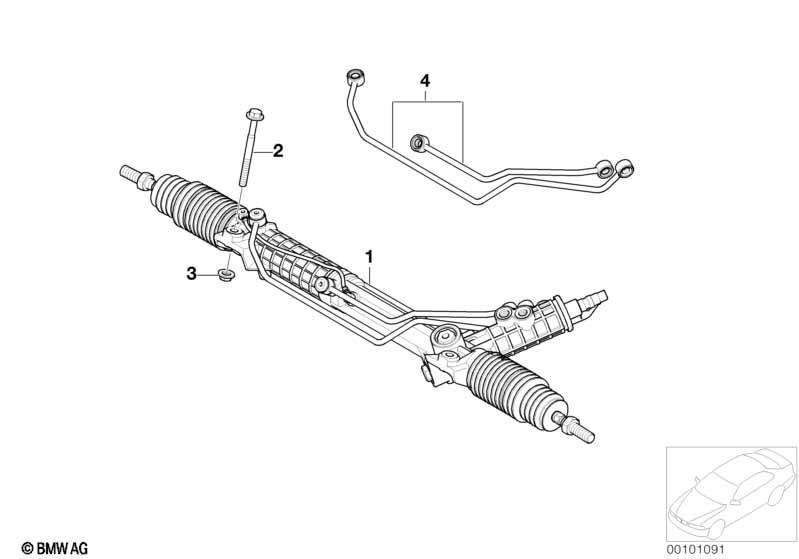 4

2

1

3

© BMW AG

00101091